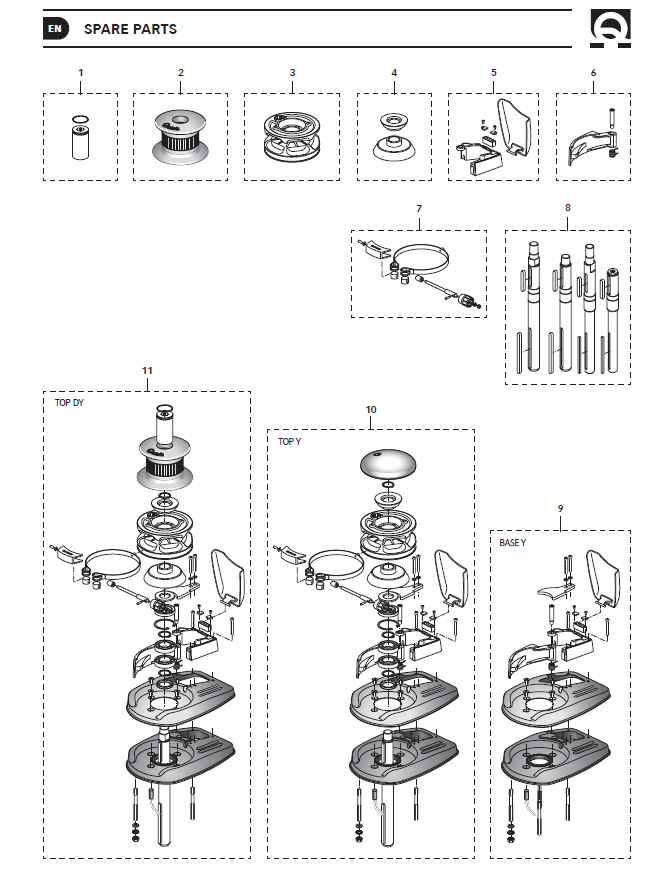 EN SPARE PARTS

1

2

3

4

5

6

7

8

11

TOP DY

10

TOP Y

9

BASE Y