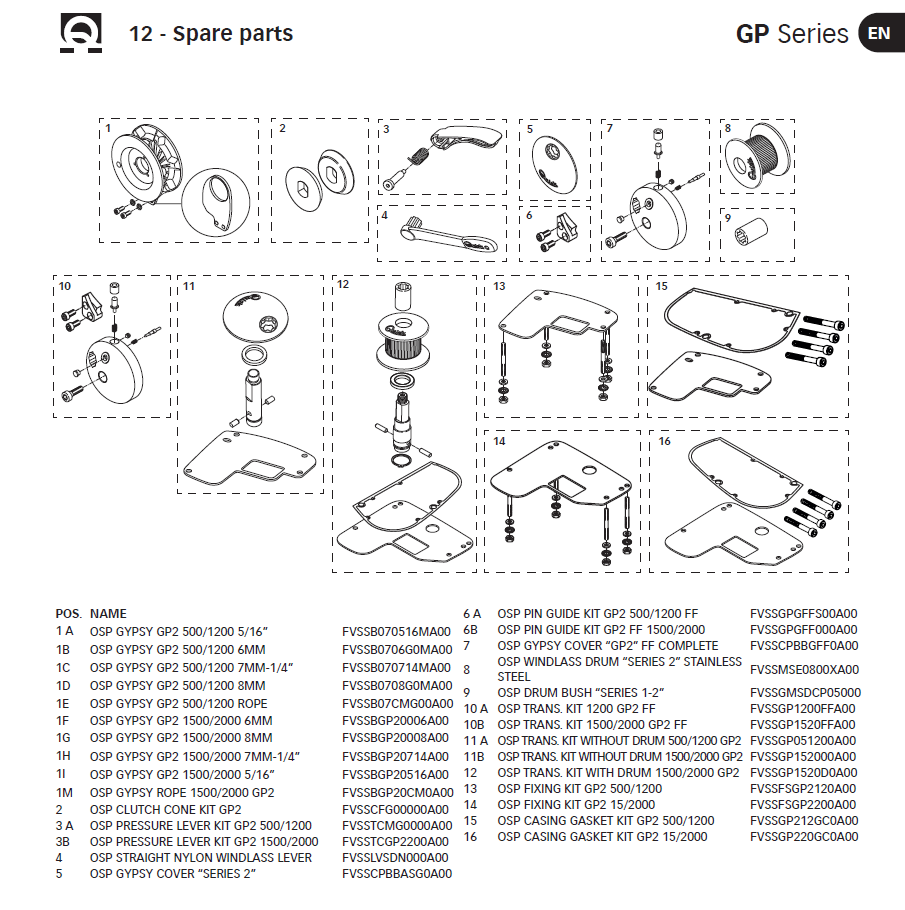 12 - Spare parts

GP Series EN

1 2 3 4 5 6 7 8 9 10 11 12 13 14 15 16

| POS. | NAME | |
|---|---|---|
| 1 A | OSP GYPSY GP2 500/1200 5/16" | FVSSB070516MA00 |
| 1B | OSP GYPSY GP2 500/1200 6MM | FVSSB0706G0MA00 |
| 1C | OSP GYPSY GP2 500/1200 7MM-1/4" | FVSSB070714MA00 |
| 1D | OSP GYPSY GP2 500/1200 8MM | FVSSB0708G0MA00 |
| 1E | OSP GYPSY GP2 500/1200 ROPE | FVSSB07CMG00A00 |
| 1F | OSP GYPSY GP2 1500/2000 6MM | FVSSBGP20006A00 |
| 1G | OSP GYPSY GP2 1500/2000 8MM | FVSSBGP20008A00 |
| 1H | OSP GYPSY GP2 1500/2000 7MM-1/4" | FVSSBGP20714A00 |
| 1I | OSP GYPSY GP2 1500/2000 5/16" | FVSSBGP20516A00 |
| 1M | OSP GYPSY ROPE 1500/2000 GP2 | FVSSBGP20CM0A00 |
| 2 | OSP CLUTCH CONE KIT GP2 | FVSSCFG00000A00 |
| 3 A | OSP PRESSURE LEVER KIT GP2 500/1200 | FVSSTCMG0000A00 |
| 3B | OSP PRESSURE LEVER KIT GP2 1500/2000 | FVSSTCGP2200A00 |
| 4 | OSP STRAIGHT NYLON WINDLASS LEVER | FVSSLVSDN000A00 |
| 5 | OSP GYPSY COVER "SERIES 2" | FVSSCPBBASG0A00 |
| 6 A | OSP PIN GUIDE KIT GP2 500/1200 FF | FVSSGPGFFS00A00 |
| 6B | OSP PIN GUIDE KIT GP2 FF 1500/2000 | FVSSGPGFF000A00 |
| 7 | OSP GYPSY COVER "GP2" FF COMPLETE | FVSSCPBBGFF0A00 |
| 8 | OSP WINDLASS DRUM "SERIES 2" STAINLESS STEEL | FVSSMSE0800XA00 |
| 9 | OSP DRUM BUSH "SERIES 1-2" | FVSSGMSDCP05000 |
| 10 A | OSP TRANS. KIT 1200 GP2 FF | FVSSGP1200FFA00 |
| 10B | OSP TRANS. KIT 1500/2000 GP2 FF | FVSSGP1520FFA00 |
| 11 A | OSP TRANS. KIT WITHOUT DRUM 500/1200 GP2 | FVSSGP051200A00 |
| 11B | OSP TRANS. KIT WITHOUT DRUM 1500/2000 GP2 | FVSSGP152000A00 |
| 12 | OSP TRANS. KIT WITH DRUM 1500/2000 GP2 | FVSSGP1520D0A00 |
| 13 | OSP FIXING KIT GP2 500/1200 | FVSSFSGP2120A00 |
| 14 | OSP FIXING KIT GP2 15/2000 | FVSSFSGP2200A00 |
| 15 | OSP CASING GASKET KIT GP2 500/1200 | FVSSGP212GC0A00 |
| 16 | OSP CASING GASKET KIT GP2 15/2000 | FVSSGP220GC0A00 |